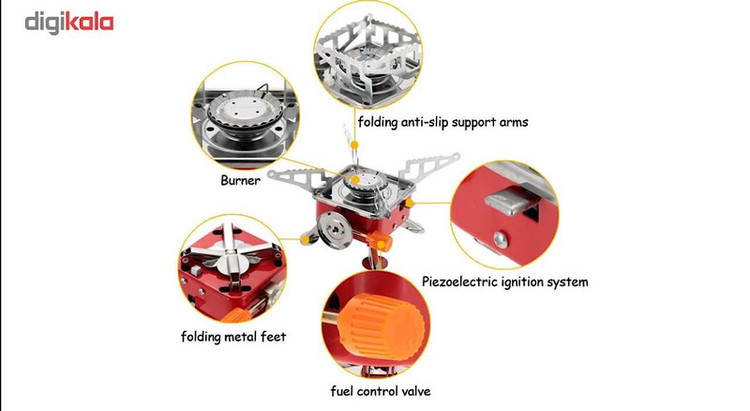 digikala

folding anti-slip support arms

Burner

Piezoelectric ignition system

folding metal feet

fuel control valve